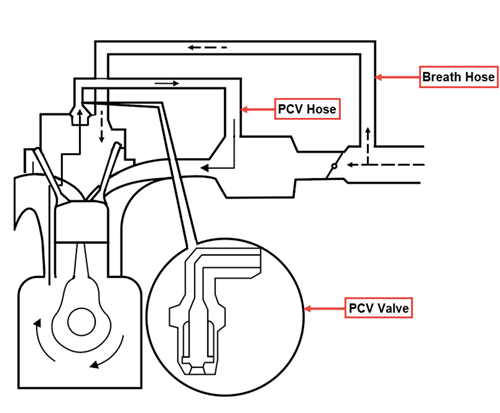 Breath Hose

PCV Hose

PCV Valve